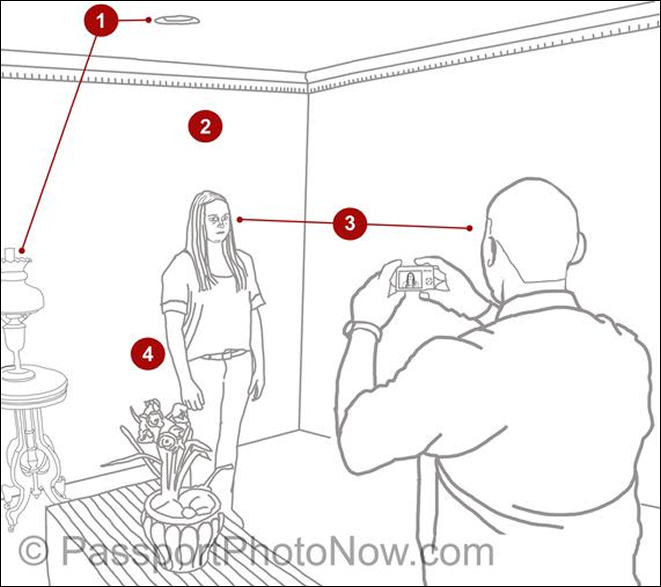 1

2

3

4

© PassportPhotoNow.com